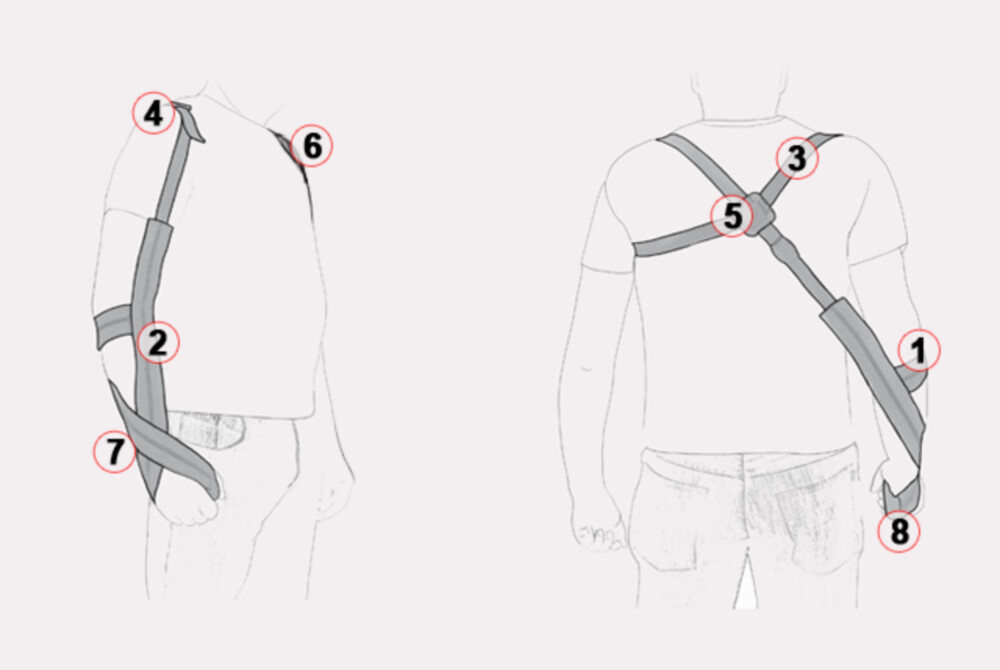 4
6
2
7
3
5
1
8